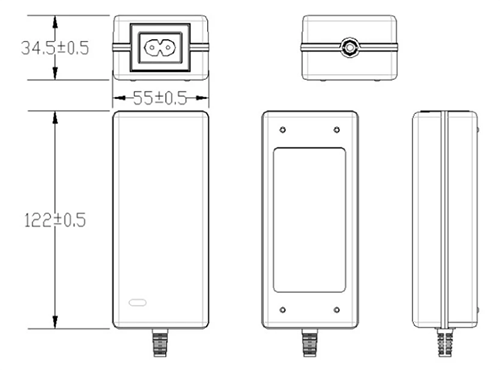 34.5±0.5

55±0.5

122±0.5